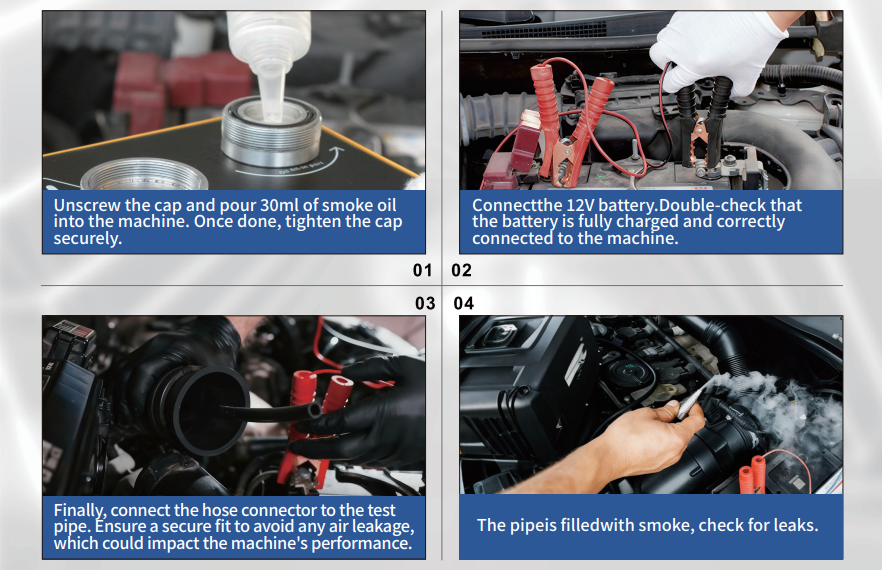 Unscrew the cap and pour 30ml of smoke oil into the machine. Once done, tighten the cap securely.

Connectthe 12V battery.Double-check that the battery is fully charged and correctly connected to the machine.

01 02

03 04

Finally, connect the hose connector to the test pipe. Ensure a secure fit to avoid any air leakage, which could impact the machine's performance.

The pipeis filledwith smoke, check for leaks.